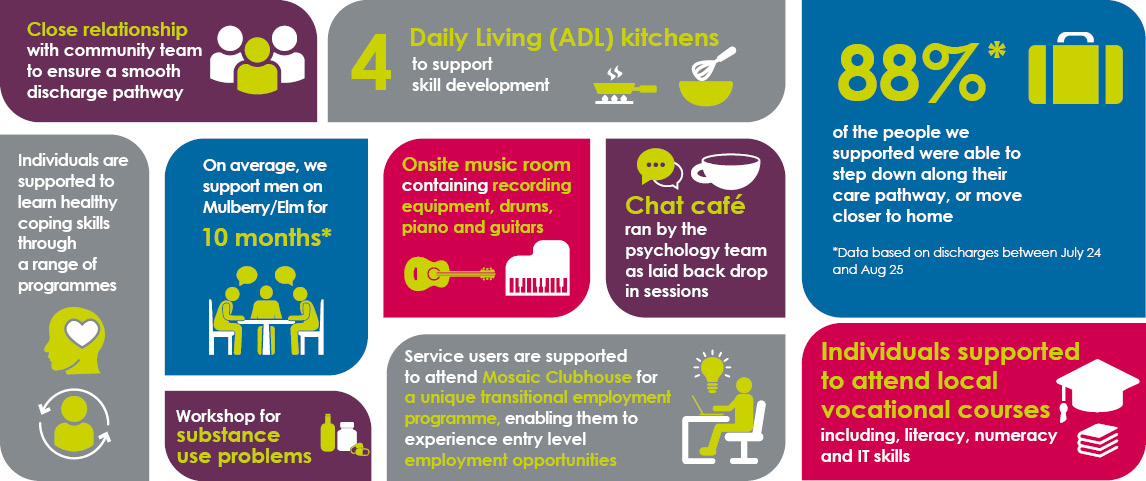 Close relationship with community team to ensure a smooth discharge pathway

4 Daily Living (ADL) kitchens to support skill development

88%*

of the people we supported were able to step down along their care pathway, or move closer to home

*Data based on discharges between July 24 and Aug 25

Individuals are supported to learn healthy coping skills through a range of programmes

On average, we support men on Mulberry/Elm for 10 months*

Onsite music room containing recording equipment, drums, piano and guitars

Chat café ran by the psychology team as laid back drop in sessions

Workshop for substance use problems

Service users are supported to attend Mosaic Clubhouse for a unique transitional employment programme, enabling them to experience entry level employment opportunities

Individuals supported to attend local vocational courses including, literacy, numeracy and IT skills