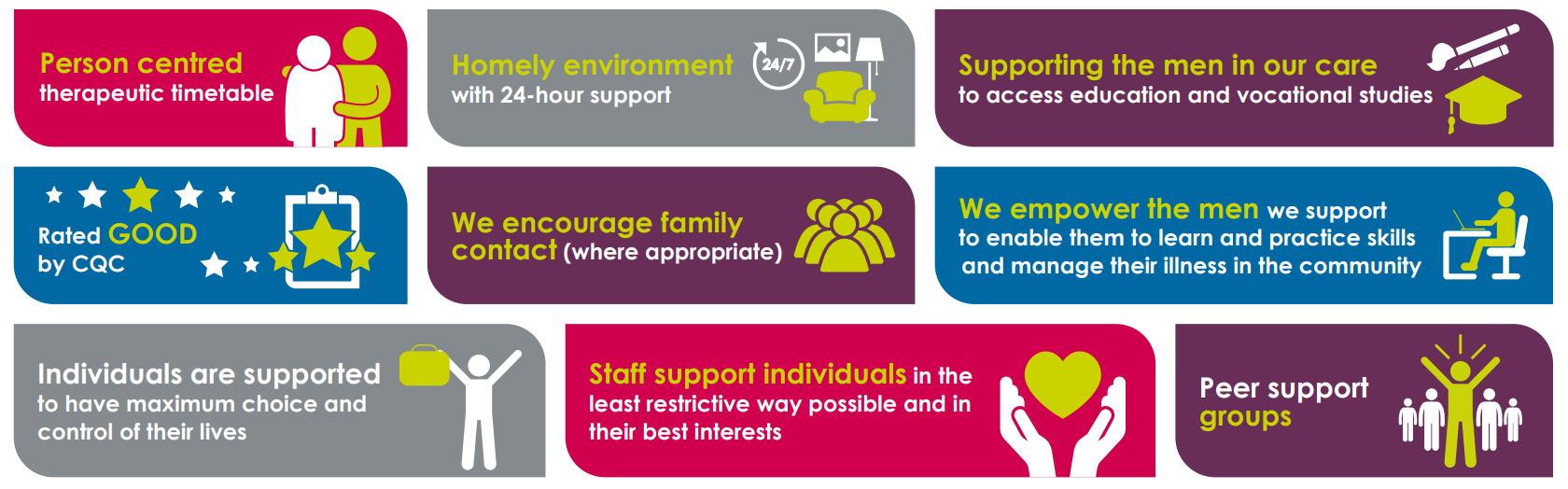 Person centred
therapeutic timetable

Homely environment
with 24-hour support

24/7

Supporting the men in our care
to access education and vocational studies

Rated GOOD
by CQC

We encourage family contact (where appropriate)

We empower the men we support
to enable them to learn and practice skills
and manage their illness in the community

Individuals are supported
to have maximum choice and control of their lives

Staff support individuals in the least restrictive way possible and in their best interests

Peer support
groups