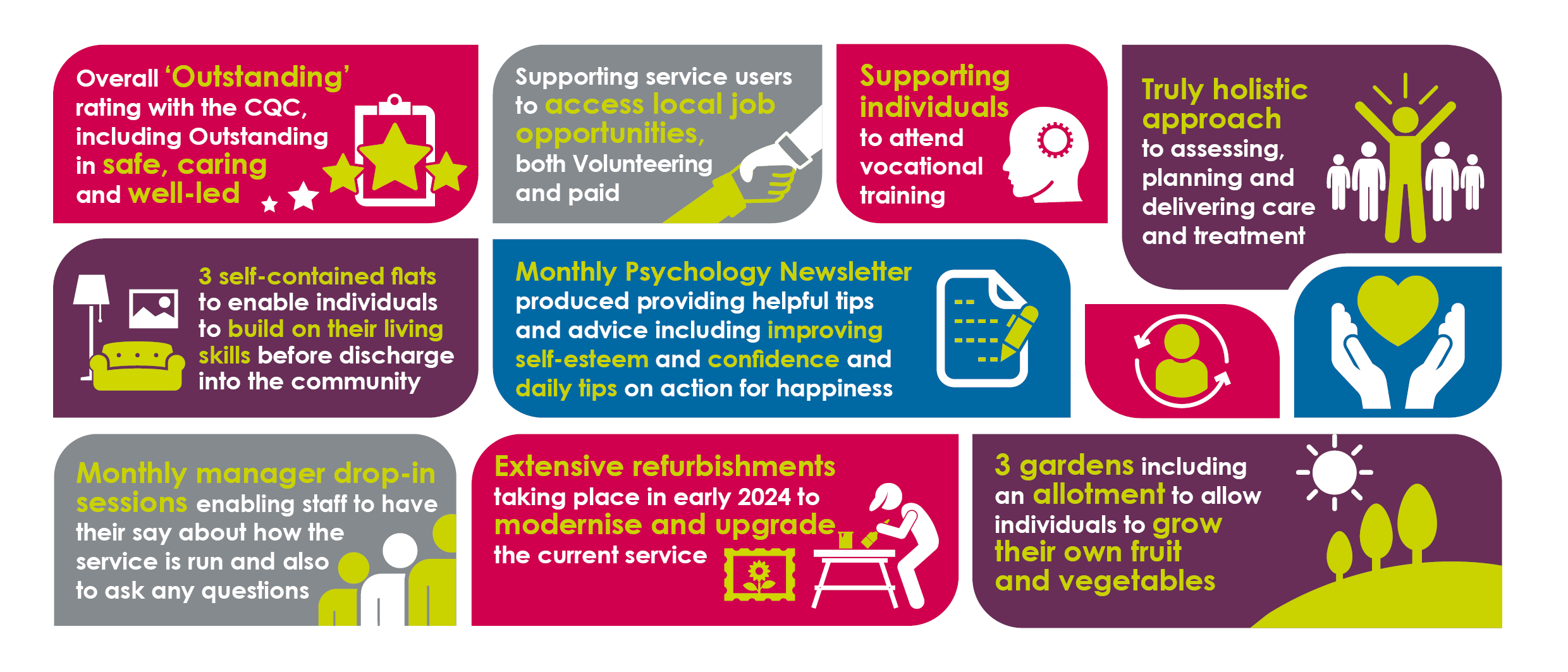 Overall 'Outstanding' rating with the CQC, including Outstanding in safe, caring and well-led

Supporting service users to access local job opportunities, both Volunteering and paid

Supporting individuals to attend vocational training

Truly holistic approach to assessing, planning and delivering care and treatment

3 self-contained flats to enable individuals to build on their living skills before discharge into the community

Monthly Psychology Newsletter produced providing helpful tips and advice including improving self-esteem and confidence and daily tips on action for happiness

Monthly manager drop-in sessions enabling staff to have their say about how the service is run and also to ask any questions

Extensive refurbishments taking place in early 2024 to modernise and upgrade the current service

3 gardens including an allotment to allow individuals to grow their own fruit and vegetables